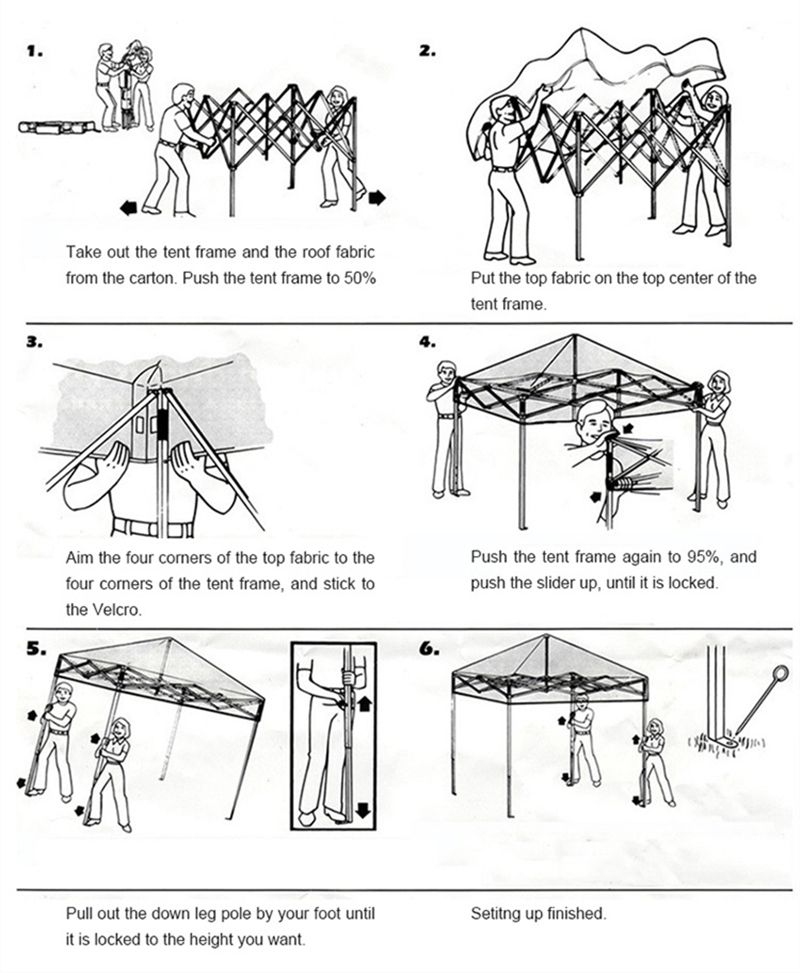 1.

Take out the tent frame and the roof fabric from the carton. Push the tent frame to 50%

2.

Put the top fabric on the top center of the tent frame.

3.

Aim the four corners of the top fabric to the four corners of the tent frame, and stick to the Velcro.

4.

Push the tent frame again to 95%, and push the slider up, until it is locked.

5.

Pull out the down leg pole by your foot until it is locked to the height you want.

6.

Setitng up finished.