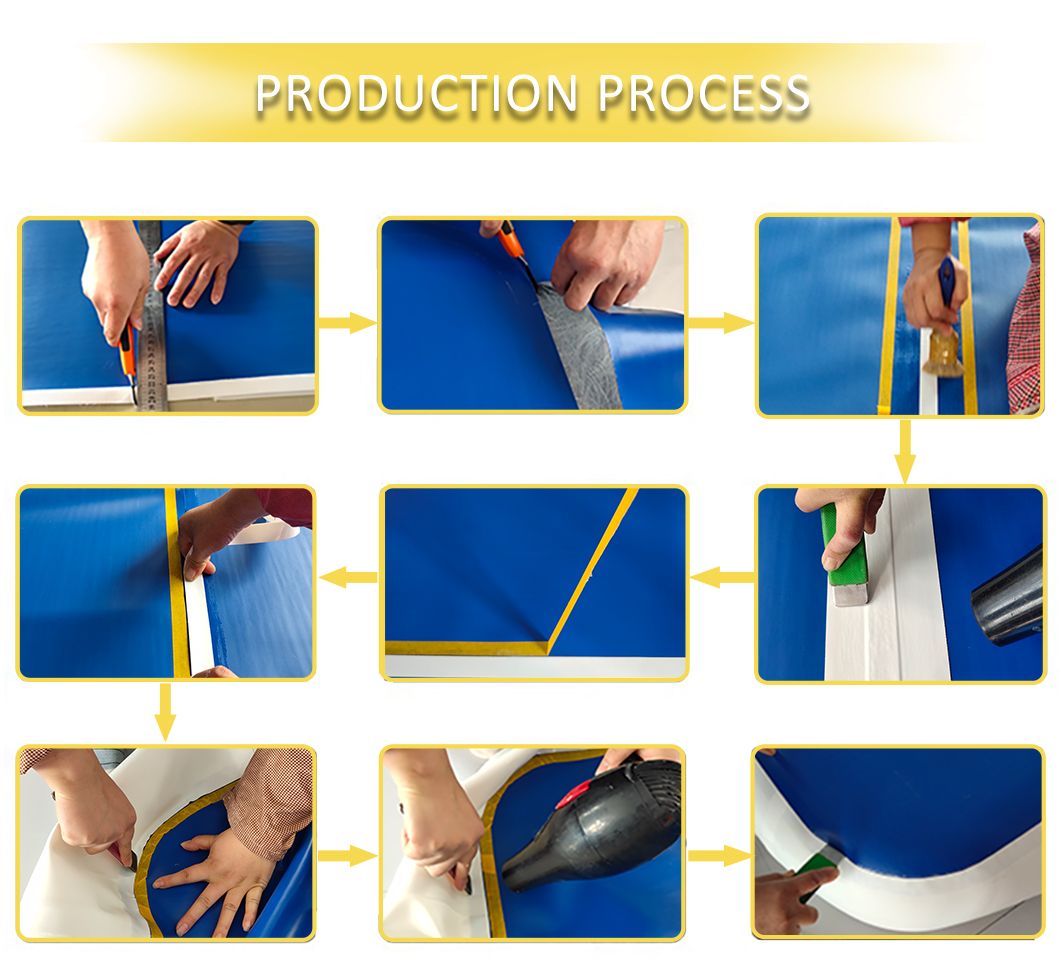 PRODUCTION PROCESS