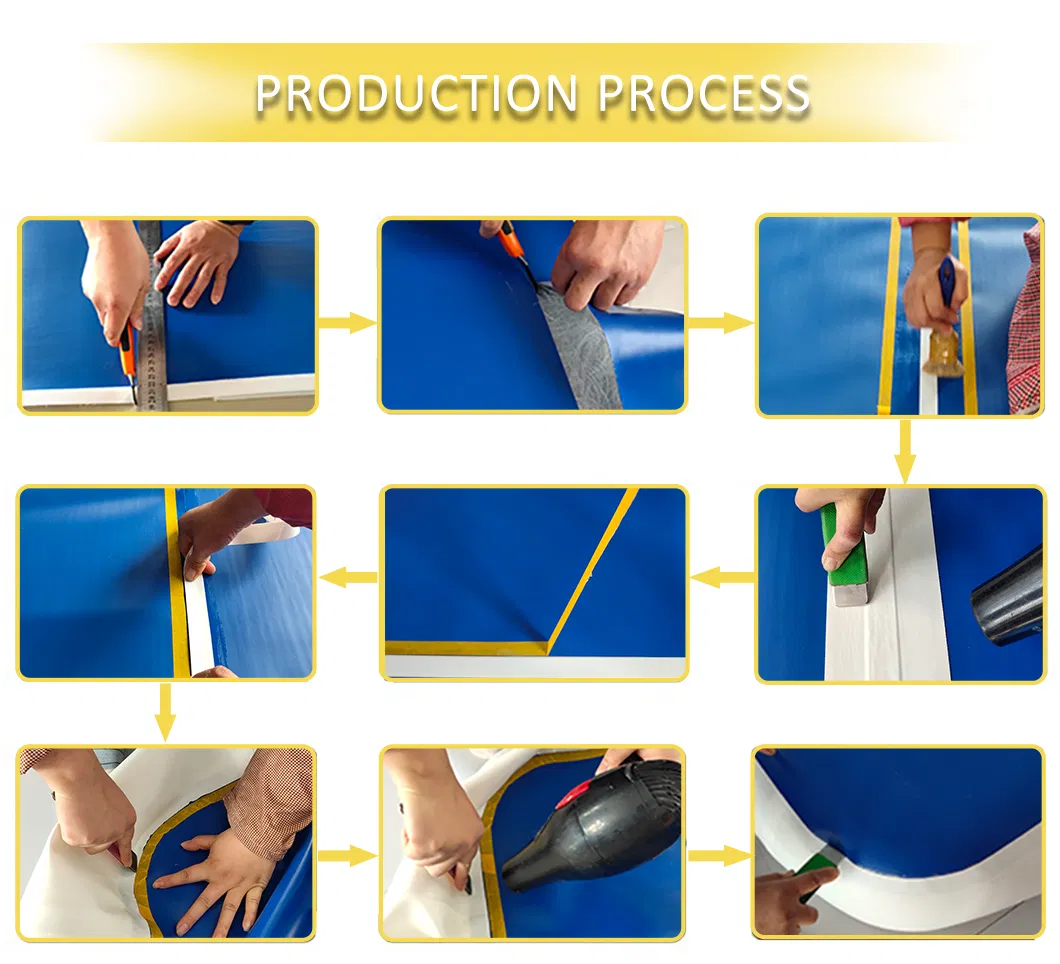 PRODUCTION PROCESS