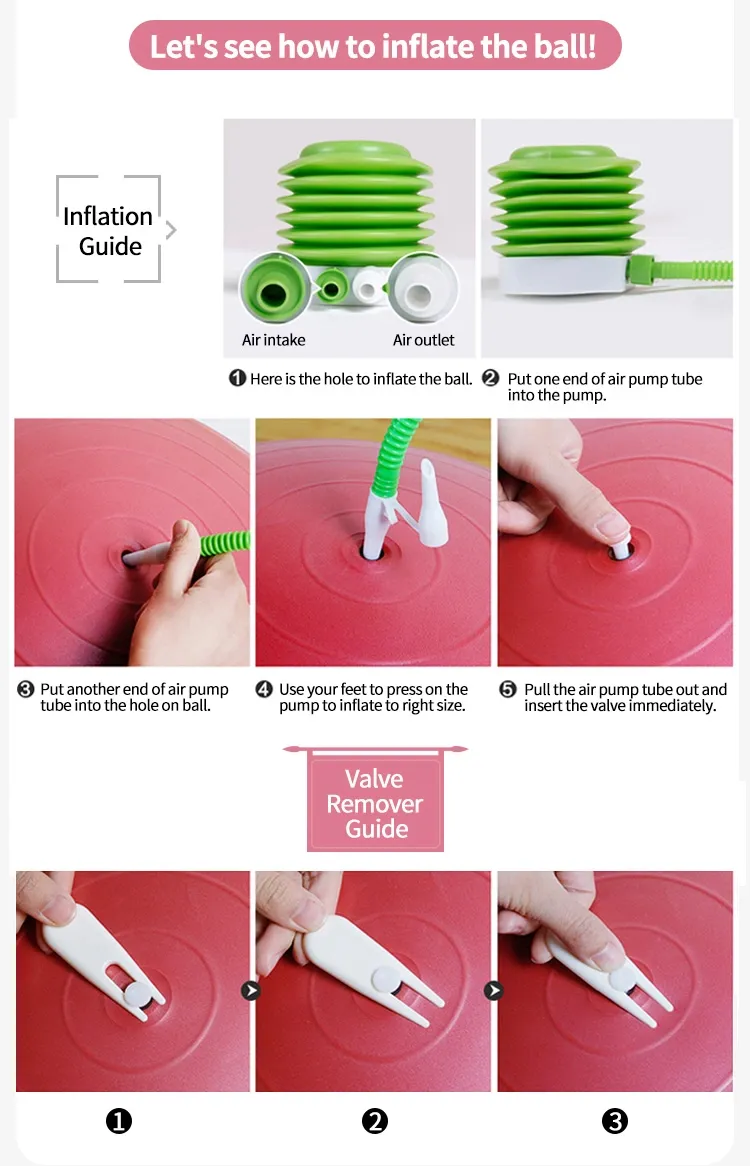 Let's see how to inflate the ball!

Inflation Guide

Air intake

Air outlet

❶ Here is the hole to inflate the ball.

❷ Put one end of air pump tube into the pump.

❸ Put another end of air pump tube into the hole on ball.

❹ Use your feet to press on the pump to inflate to right size.

❺ Pull the air pump tube out and insert the valve immediately.

Valve Remover Guide

❶

❷

❸