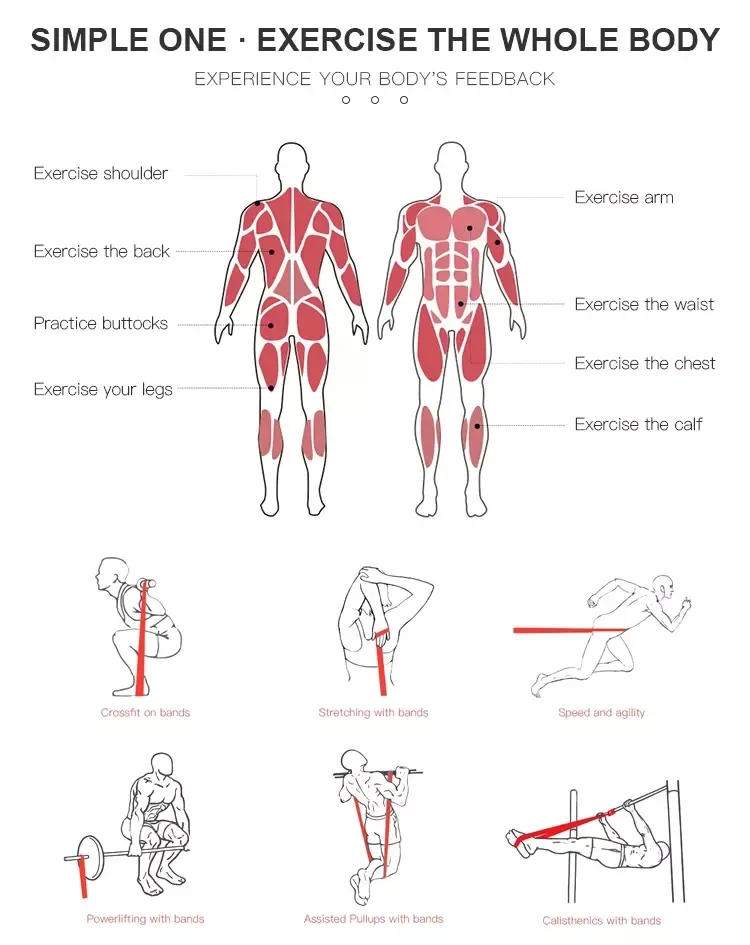 SIMPLE ONE · EXERCISE THE WHOLE BODY

EXPERIENCE YOUR BODY'S FEEDBACK

Exercise shoulder

Exercise the back

Practice buttocks

Exercise your legs

Exercise arm

Exercise the waist

Exercise the chest

Exercise the calf

Crossfit on bands

Stretching with bands

Speed and agility

Powerlifting with bands

Assisted Pullups with bands

Calisthenics with bands