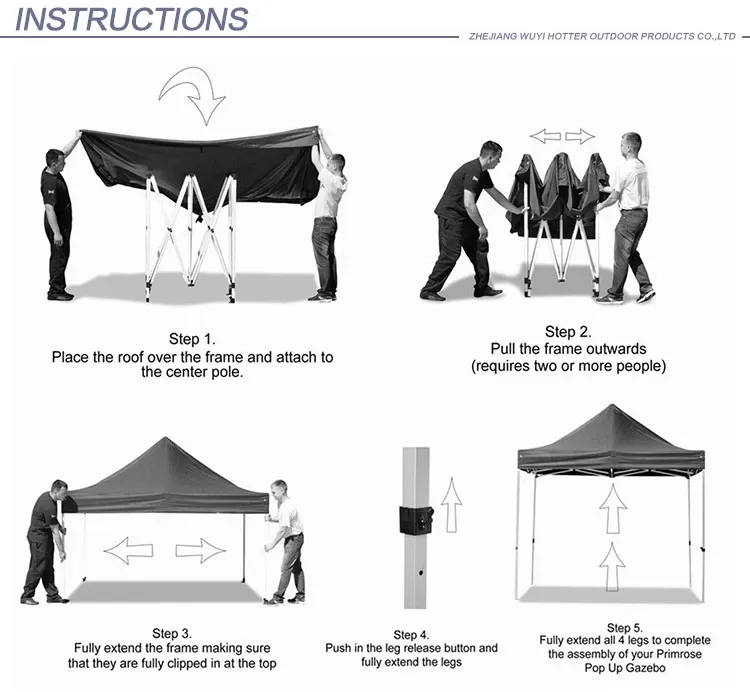 INSTRUCTIONS

ZHEJIANG WUYI HOTTER OUTDOOR PRODUCTS CO.,LTD

Step 1.
Place the roof over the frame and attach to the center pole.

Step 2.
Pull the frame outwards (requires two or more people)

Step 3.
Fully extend the frame making sure that they are fully clipped in at the top

Step 4.
Push in the leg release button and fully extend the legs

Step 5.
Fully extend all 4 legs to complete the assembly of your Primrose Pop Up Gazebo