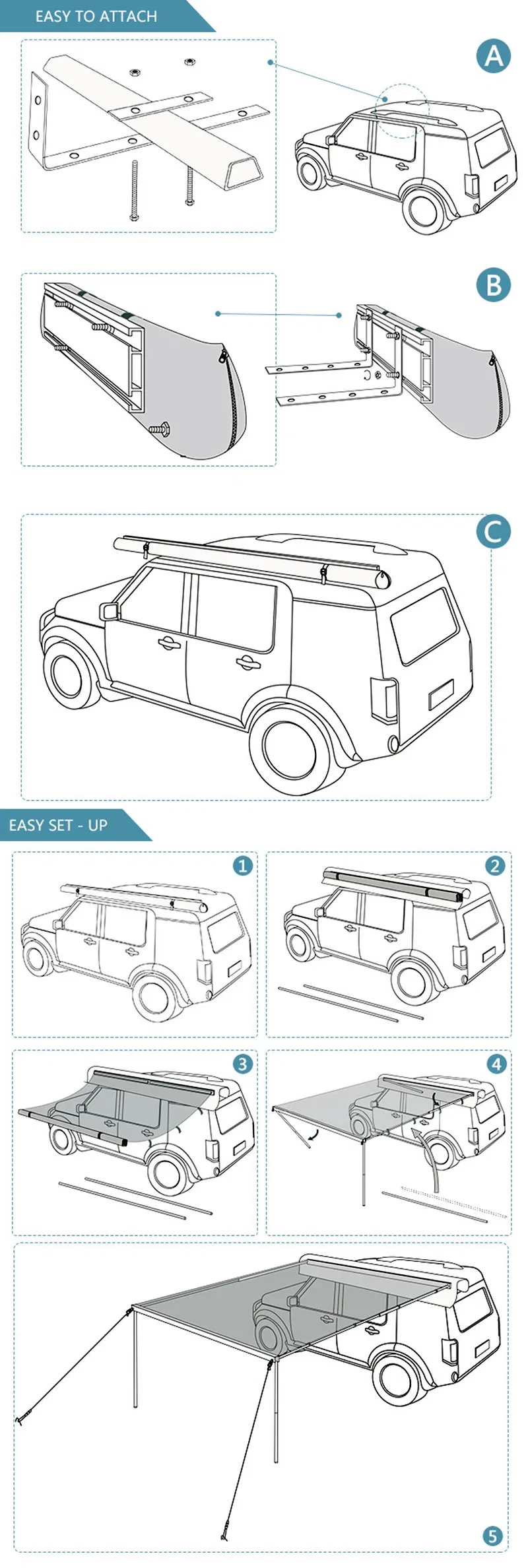 EASY TO ATTACH

A

B

C

EASY SET - UP

1

2

3

4

5