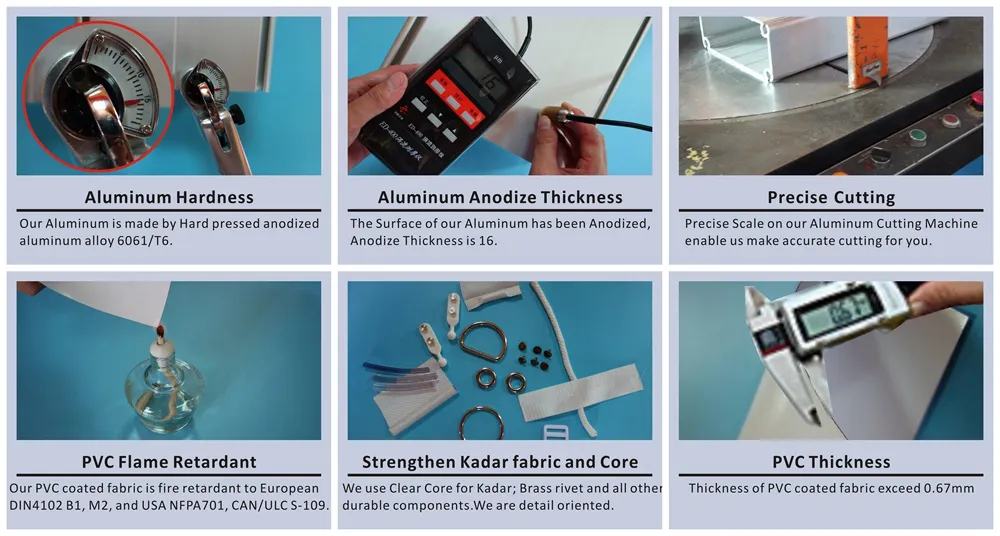 Aluminum Hardness

Our Aluminum is made by Hard pressed anodized aluminum alloy 6061/T6.

Aluminum Anodize Thickness

The Surface of our Aluminum has been Anodized, Anodize Thickness is 16.

Precise Cutting

Precise Scale on our Aluminum Cutting Machine enable us make accurate cutting for you.

PVC Flame Retardant

Our PVC coated fabric is fire retardant to European DIN4102 B1, M2, and USA NFPA701, CAN/ULC S-109.

Strengthen Kadar fabric and Core

We use Clear Core for Kadar; Brass rivet and all other durable components.We are detail oriented.

PVC Thickness

Thickness of PVC coated fabric exceed 0.67mm