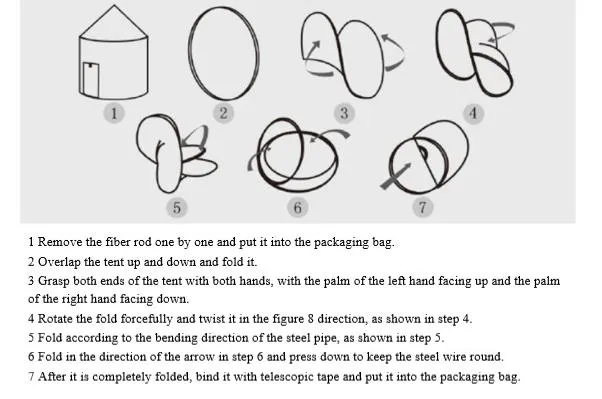 1 2 3 4
5 6 7

1 Remove the fiber rod one by one and put it into the packaging bag.
2 Overlap the tent up and down and fold it.
3 Grasp both ends of the tent with both hands, with the palm of the left hand facing up and the palm of the right hand facing down.
4 Rotate the fold forcefully and twist it in the figure 8 direction, as shown in step 4.
5 Fold according to the bending direction of the steel pipe, as shown in step 5.
6 Fold in the direction of the arrow in step 6 and press down to keep the steel wire round.
7 After it is completely folded, bind it with telescopic tape and put it into the packaging bag.