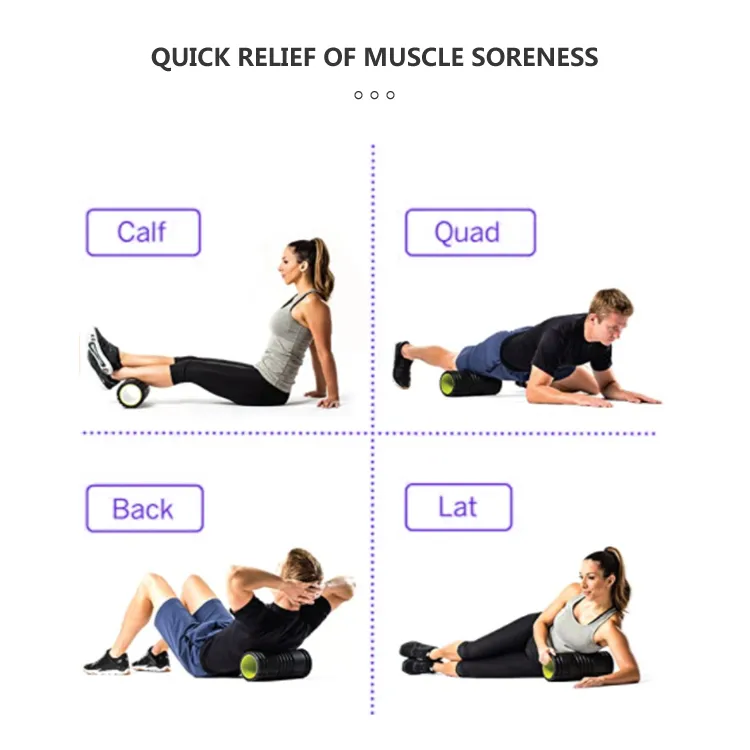 QUICK RELIEF OF MUSCLE SORENESS

Calf

Quad

Back

Lat